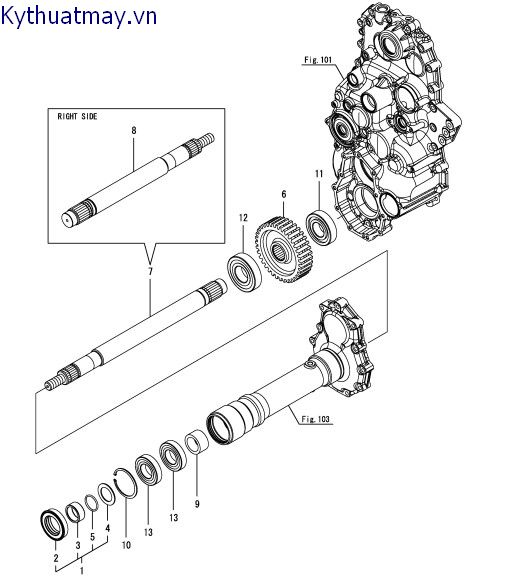 Kythuatmay.vn

Fig. 101

RIGHT SIDE

8

11

6

12

7

Fig. 103

9

13

13

10

4

5

3

2

1